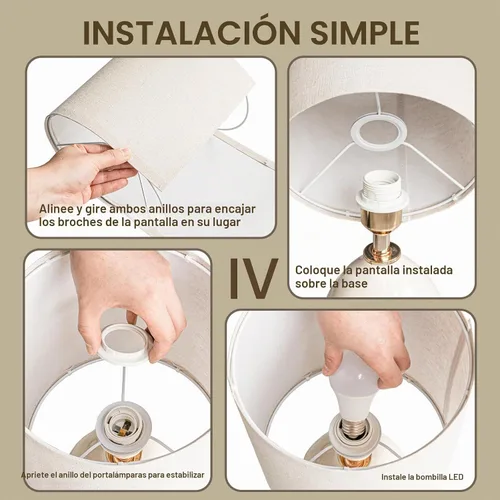 INSTALACIÓN SIMPLE

Alinee y gire ambos anillos para encajar los broches de la pantalla en su lugar

Coloque la pantalla instalada sobre la base

IV

Apriete el anillo del portalámparas para estabilizar

Instale la bombilla LED