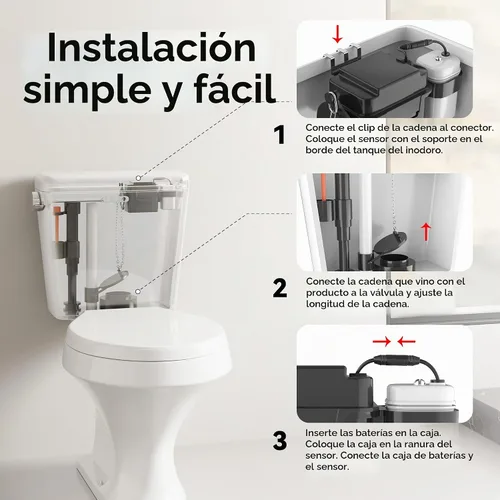 Instalación simple y fácil

1 Conecte el clip de la cadena al conector. Coloque el sensor con el soporte en el borde del tanque del inodoro.

2 Conecte la cadena que vino con el producto a la válvula y ajuste la longitud de la cadena.

3 Inserte las baterías en la caja. Coloque la caja en la ranura del sensor. Conecte la caja de baterías y el sensor.