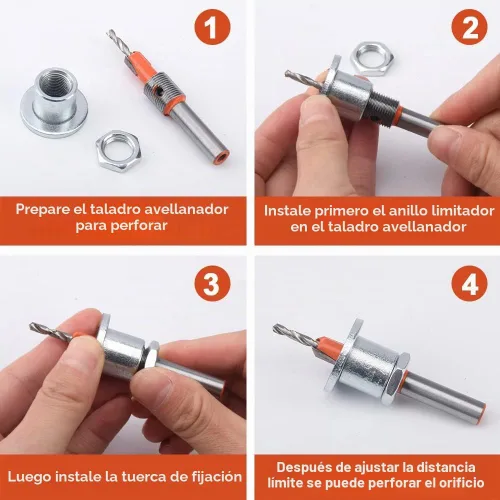 1

Prepare el taladro avellanador para perforar

2

Instale primero el anillo limitador en el taladro avellanador

3

Luego instale la tuerca de fijación

4

Después de ajustar la distancia límite se puede perforar el orificio