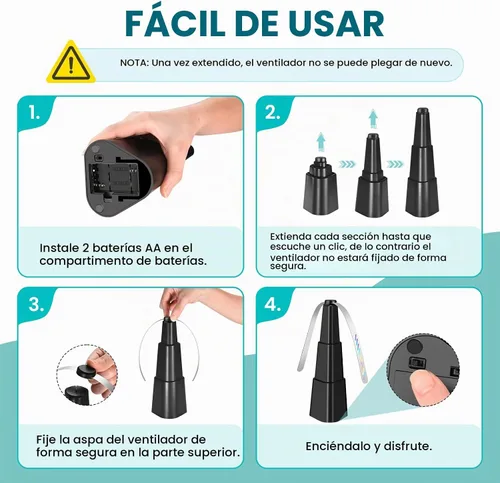 FÁCIL DE USAR

NOTA: Una vez extendido, el ventilador no se puede plegar de nuevo.

1.

Instale 2 baterías AA en el compartimento de baterías.

2.

Extienda cada sección hasta que escuche un clic, de lo contrario el ventilador no estará fijado de forma segura.

3.

Fije la aspa del ventilador de forma segura en la parte superior.

4.

Enciéndalo y disfrute.