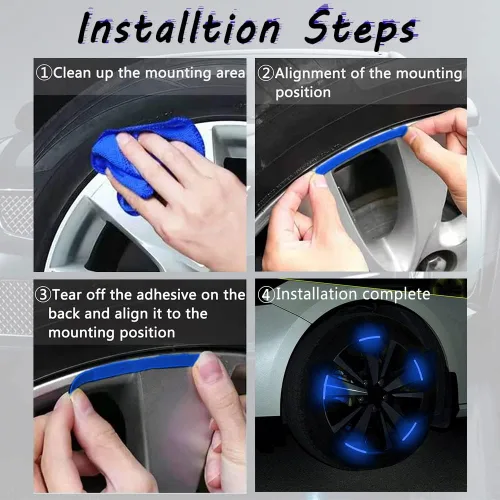 Installtion Steps

①Clean up the mounting area

②Alignment of the mounting position

③Tear off the adhesive on the back and align it to the mounting position

④Installation complete