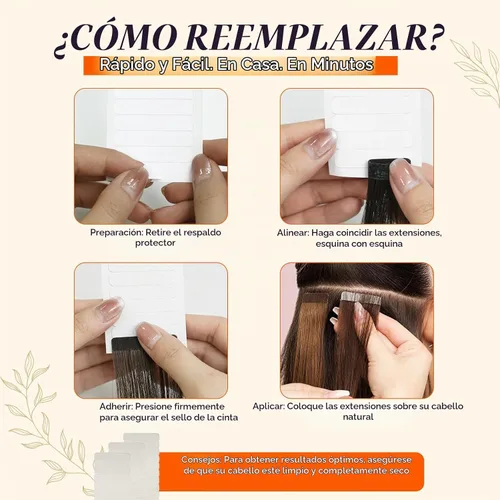 ¿CÓMO REEMPLAZAR?

Rápido y Fácil. En Casa. En Minutos

Preparación: Retire el respaldo protector

Alinear: Haga coincidir las extensiones, esquina con esquina

Adherir: Presione firmemente para asegurar el sello de la cinta

Aplicar: Coloque las extensiones sobre su cabello natural

Consejos: Para obtener resultados óptimos, asegúrese de que su cabello este limpio y completamente seco