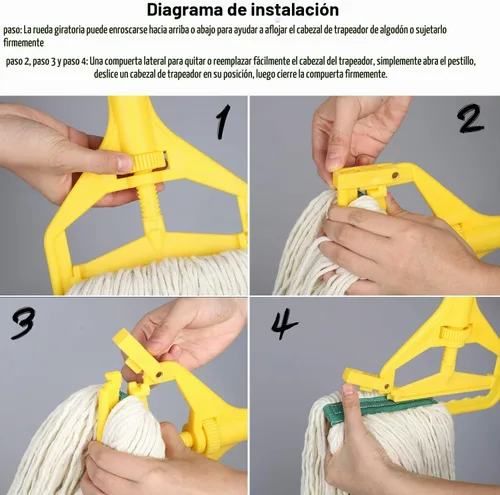 Diagrama de instalación

paso: La rueda giratoria puede enroscarse hacia arriba o abajo para ayudar a aflojar el cabezal de trapeador de algodón o sujetarlo firmemente

paso 2, paso 3 y paso 4: Una compuerta lateral para quitar o reemplazar fácilmente el cabezal del trapeador, simplemente abra el pestillo, deslice un cabezal de trapeador en su posición, luego cierre la compuerta firmemente.

1

2

3

4