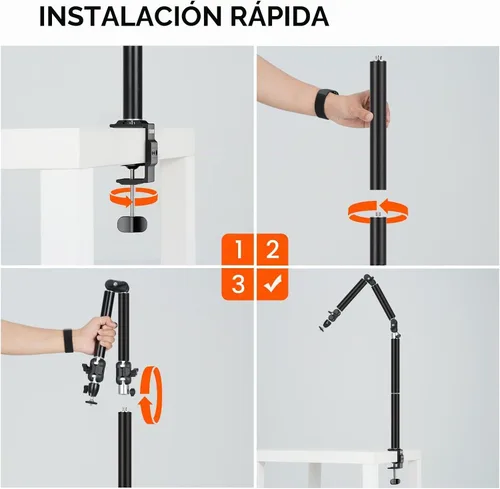 INSTALACIÓN RÁPIDA

1 2
3 ✓