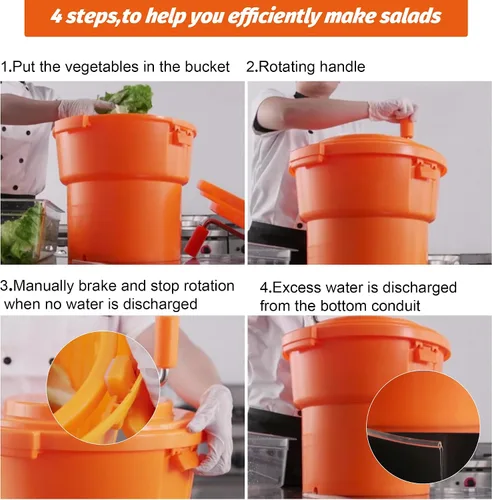 4 steps,to help you efficiently make salads

1.Put the vegetables in the bucket

2.Rotating handle

3.Manually brake and stop rotation when no water is discharged

4.Excess water is discharged from the bottom conduit