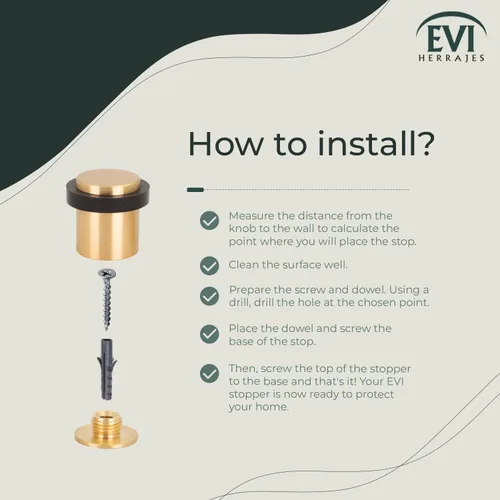 EVI
HERRAJES

How to install?

Measure the distance from the knob to the wall to calculate the point where you will place the stop.

Clean the surface well.

Prepare the screw and dowel. Using a drill, drill the hole at the chosen point.

Place the dowel and screw the base of the stop.

Then, screw the top of the stopper to the base and that's it! Your EVI stopper is now ready to protect your home.