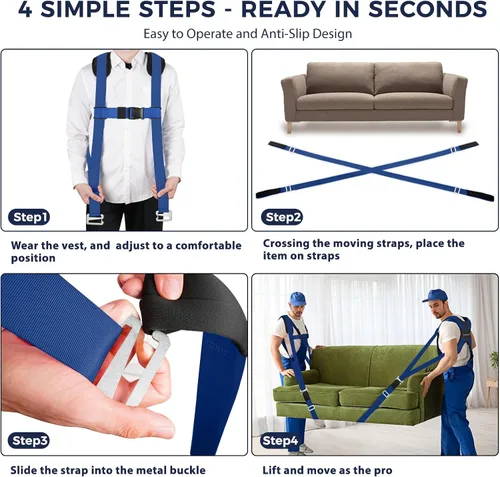 4 SIMPLE STEPS - READY IN SECONDS

Easy to Operate and Anti-Slip Design

Step1

Wear the vest, and adjust to a comfortable position

Step2

Crossing the moving straps, place the item on straps

Step3

Slide the strap into the metal buckle

Step4

Lift and move as the pro