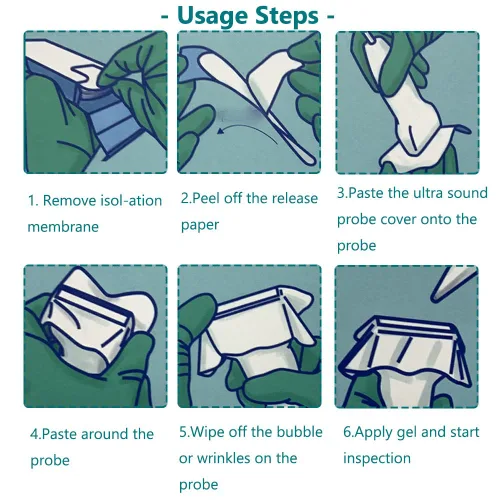 - Usage Steps -

1. Remove isol-ation membrane

2.Peel off the release paper

3.Paste the ultra sound probe cover onto the probe

4.Paste around the probe

5.Wipe off the bubble or wrinkles on the probe

6.Apply gel and start inspection