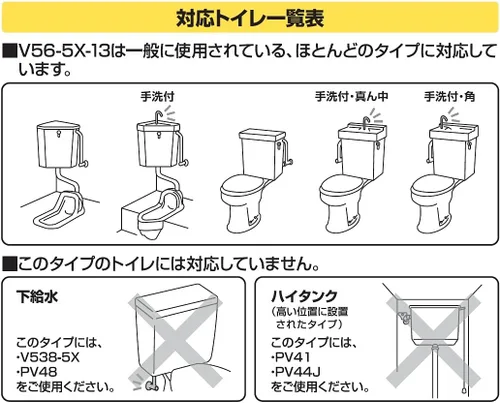 対応トイレ一覧表

■V56-5X-13は一般に使用されている、ほとんどのタイプに対応しています。

手洗付

手洗付・真ん中

手洗付・角

■このタイプのトイレには対応していません。

下給水

このタイプには、
・V538-5X
・PV48
をご使用ください。

ハイタンク
（高い位置に設置されたタイプ）

このタイプには、
・PV41
・PV44J
をご使用ください。