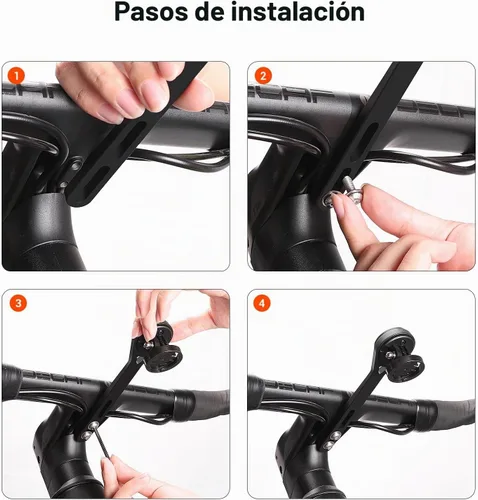 Pasos de instalación

1

2

3

4