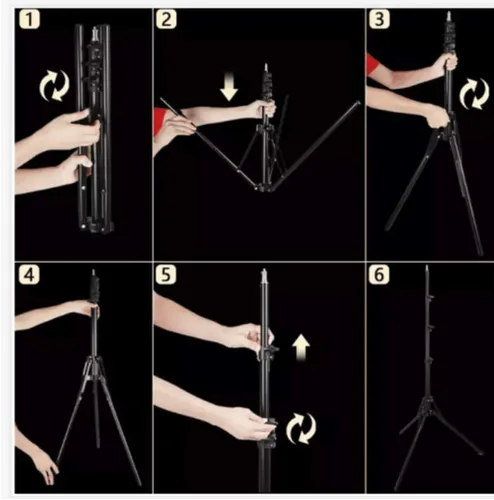 1

2

3

4

5

6