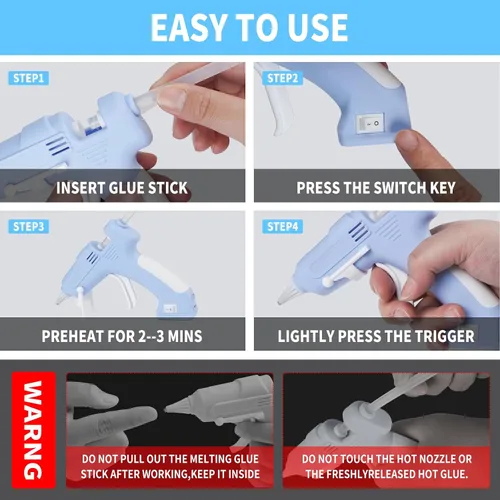 EASY TO USE

STEP1

INSERT GLUE STICK

STEP2

PRESS THE SWITCH KEY

STEP3

PREHEAT FOR 2--3 MINS

STEP4

LIGHTLY PRESS THE TRIGGER

WARNG

DO NOT PULL OUT THE MELTING GLUE STICK AFTER WORKING,KEEP IT INSIDE

DO NOT TOUCH THE HOT NOZZLE OR THE FRESHLYRELEASED HOT GLUE.