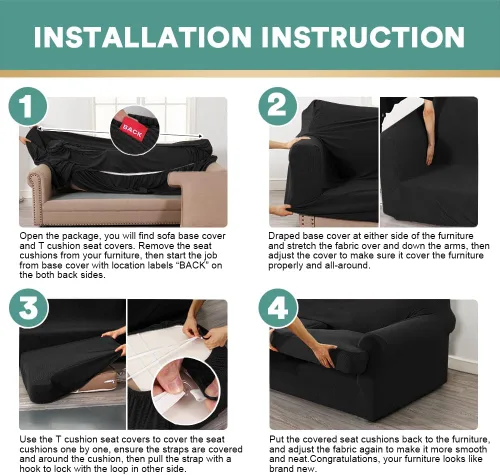 INSTALLATION INSTRUCTION

1

BACK

Open the package, you will find sofa base cover and T cushion seat covers. Remove the seat cushions from your furniture, then start the job from base cover with location labels "BACK" on the both back sides.

2

Draped base cover at either side of the furniture and stretch the fabric over and down the arms, then adjust the cover to make sure it cover the furniture properly and all-around.

3

Use the T cushion seat covers to cover the seat cushions one by one, ensure the straps are covered and around the cushion, then pull the strap with a hook to lock with the loop in other side.

4

Put the covered seat cushions back to the furniture, and adjust the fabric again to make it more smooth and neat.Congratulations, your furniture looks like brand new.