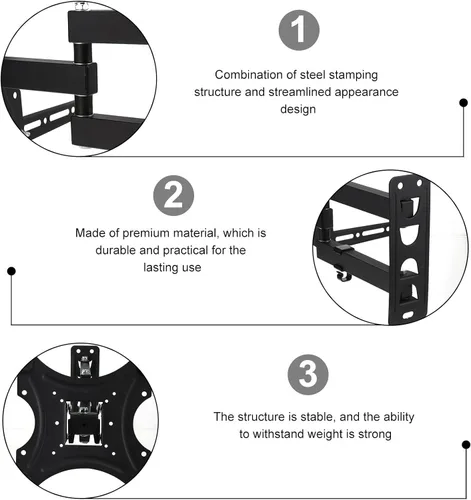 1

Combination of steel stamping structure and streamlined appearance design

2

Made of premium material, which is durable and practical for the lasting use

3

The structure is stable, and the ability to withstand weight is strong