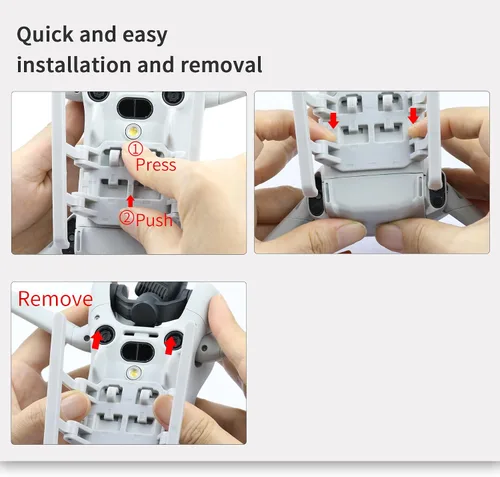 Quick and easy
installation and removal

① Press

② Push

Remove