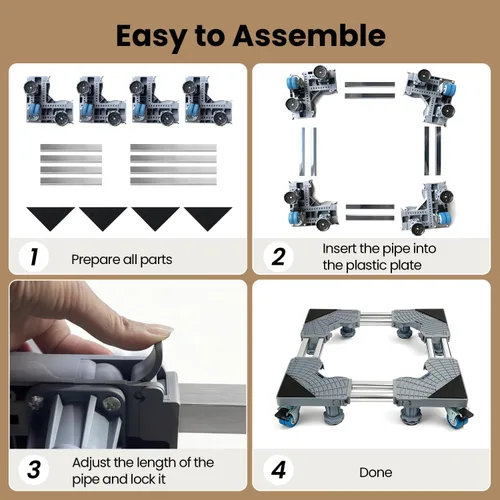 Easy to Assemble

1 Prepare all parts

2 Insert the pipe into the plastic plate

3 Adjust the length of the pipe and lock it

4 Done