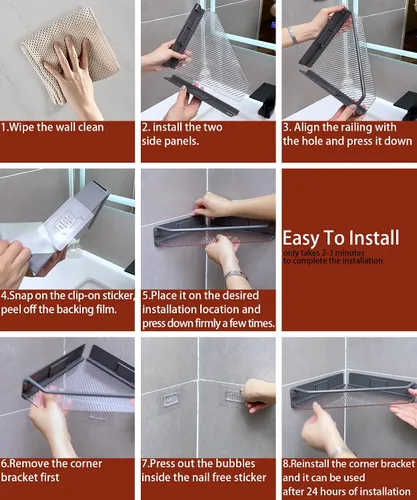 1.Wipe the wall clean

2. install the two side panels.

3. Align the railing with the hole and press it down

4.Snap on the clip-on sticker, peel off the backing film.

5.Place it on the desired installation location and press down firmly a few times.

Easy To Install
only takes 2-3 minutes to complete the installation

6.Remove the corner bracket first

7.Press out the bubbles inside the nail free sticker

8.Reinstall the corner bracket and it can be used after 24 hours of installation