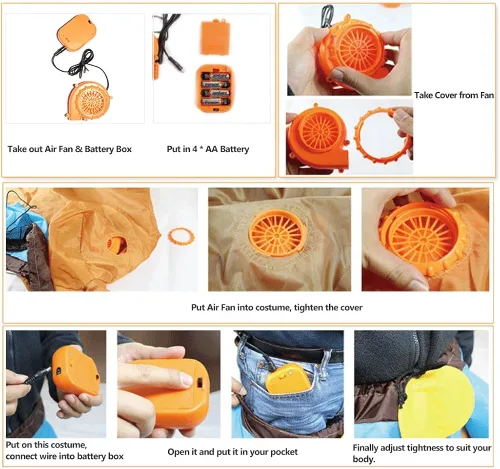 Take out Air Fan & Battery Box

Put in 4 * AA Battery

Take Cover from Fan

Put Air Fan into costume, tighten the cover

Put on this costume,
connect wire into battery box

Open it and put it in your pocket

Finally adjust tightness to suit your body.