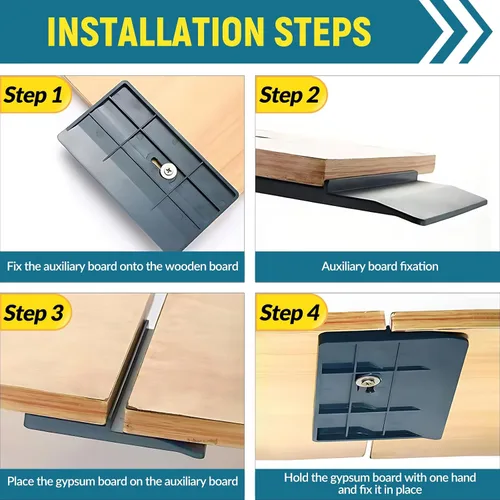 INSTALLATION STEPS

Step 1

Fix the auxiliary board onto the wooden board

Step 2

Auxiliary board fixation

Step 3

Place the gypsum board on the auxiliary board

Step 4

Hold the gypsum board with one hand and fix it in place