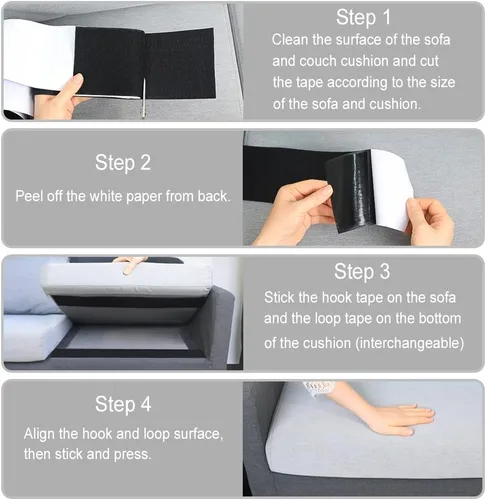 Step 1

Clean the surface of the sofa and couch cushion and cut the tape according to the size of the sofa and cushion.

Step 2

Peel off the white paper from back.

Step 3

Stick the hook tape on the sofa and the loop tape on the bottom of the cushion (interchangeable)

Step 4

Align the hook and loop surface, then stick and press.