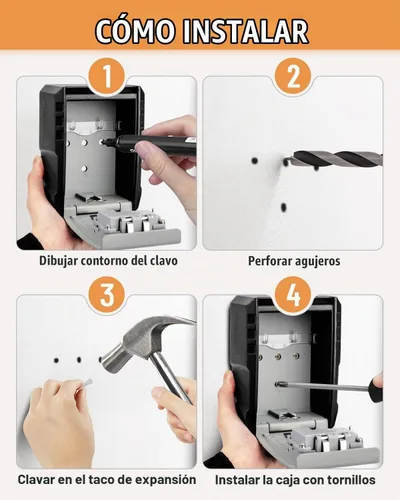 CÓMO INSTALAR

1

Dibujar contorno del clavo

2

Perforar agujeros

3

Clavar en el taco de expansión

4

Instalar la caja con tornillos