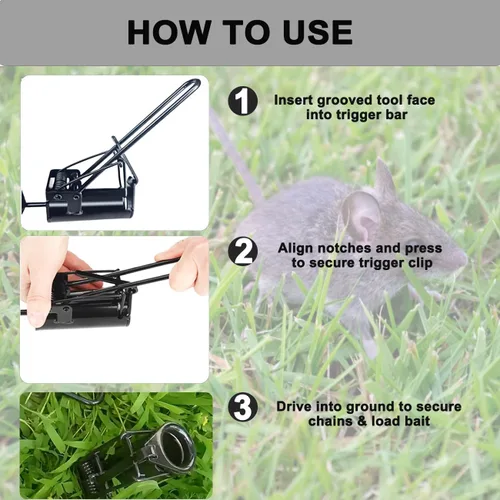 HOW TO USE

1 Insert grooved tool face into trigger bar

2 Align notches and press to secure trigger clip

3 Drive into ground to secure chains & load bait