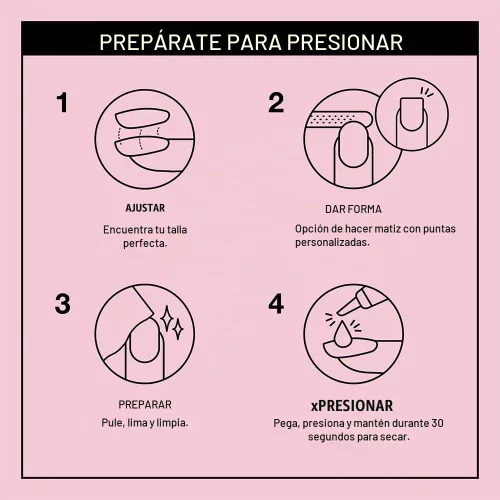 PREPÁRATE PARA PRESIONAR

1

AJUSTAR

Encuentra tu talla perfecta.

2

DAR FORMA

Opción de hacer matiz con puntas personalizadas.

3

PREPARAR

Pule, lima y limpia.

4

xPRESIONAR

Pega, presiona y mantén durante 30 segundos para secar.