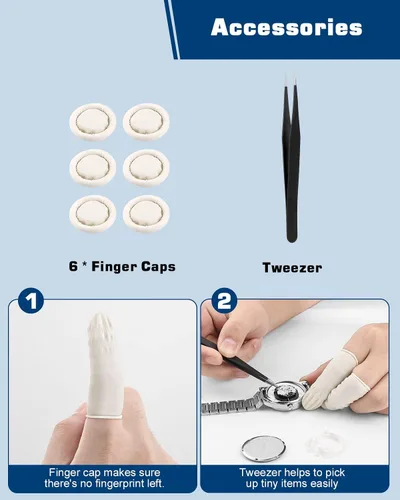 Accessories

6 * Finger Caps

Tweezer

1

Finger cap makes sure there's no fingerprint left.

2

Tweezer helps to pick up tiny items easily