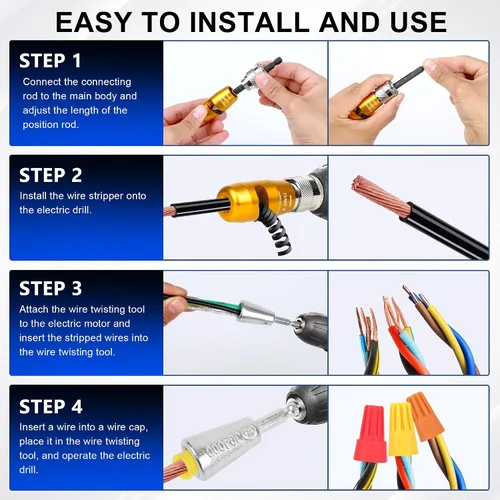 EASY TO INSTALL AND USE

STEP 1

Connect the connecting rod to the main body and adjust the length of the position rod.

STEP 2

Install the wire stripper onto the electric drill.

STEP 3

Attach the wire twisting tool to the electric motor and insert the stripped wires into the wire twisting tool.

STEP 4

Insert a wire into a wire cap, place it in the wire twisting tool, and operate the electric drill.