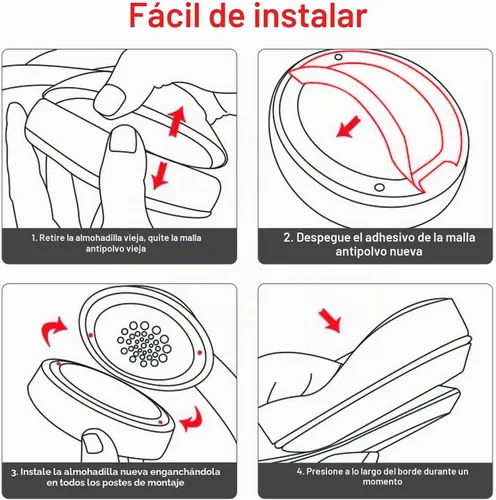 Fácil de instalar

1. Retire la almohadilla vieja, quite la malla antipolvo vieja

2. Despegue el adhesivo de la malla antipolvo nueva

3. Instale la almohadilla nueva enganchándola en todos los postes de montaje

4. Presione a lo largo del borde durante un momento