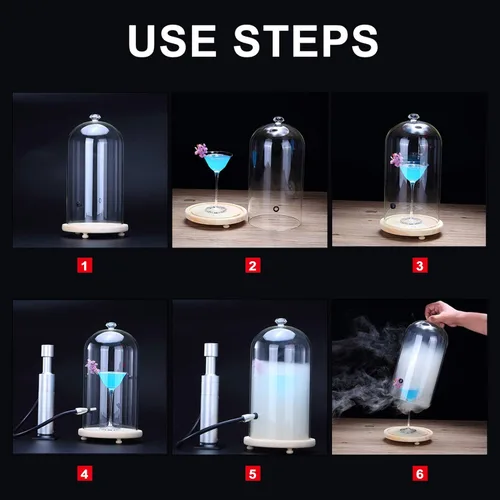 USE STEPS

1

2

3

4

5

6