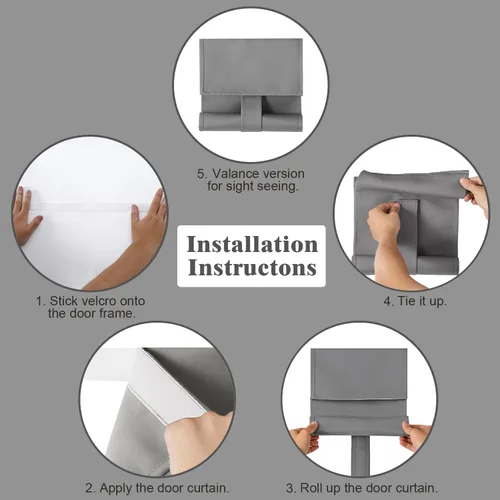 5. Valance version for sight seeing.

Installation Instructons

1. Stick velcro onto the door frame.

4. Tie it up.

2. Apply the door curtain.

3. Roll up the door curtain.