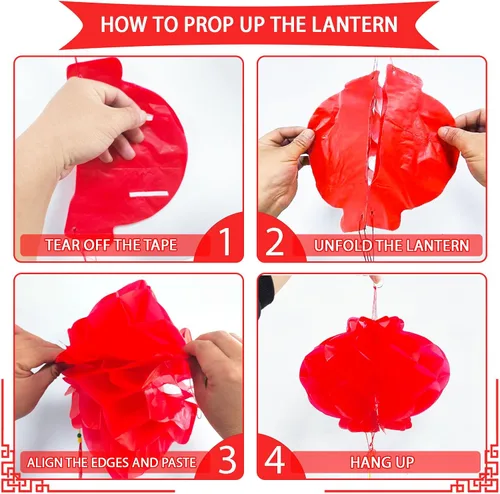 HOW TO PROP UP THE LANTERN

TEAR OFF THE TAPE 1

2 UNFOLD THE LANTERN

ALIGN THE EDGES AND PASTE 3

4 HANG UP