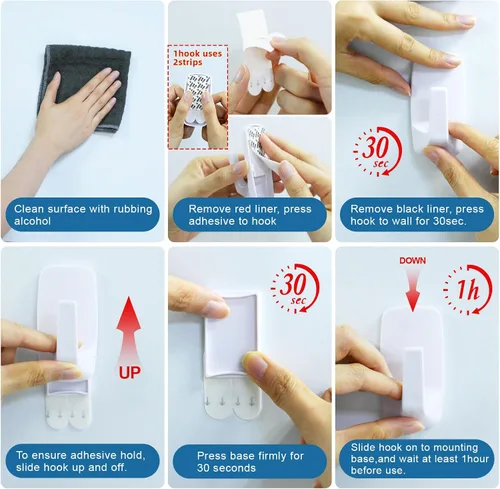 Clean surface with rubbing alcohol

1hook uses 2strips

Remove red liner, press adhesive to hook

30 sec

Remove black liner, press hook to wall for 30sec.

UP

To ensure adhesive hold, slide hook up and off.

30 sec

Press base firmly for 30 seconds

DOWN

1h

Slide hook on to mounting base,and wait at least 1hour before use.