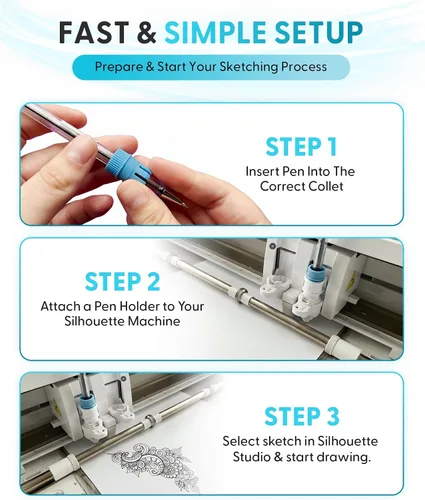 FAST & SIMPLE SETUP

Prepare & Start Your Sketching Process

STEP 1

Insert Pen Into The Correct Collet

STEP 2

Attach a Pen Holder to Your Silhouette Machine

STEP 3

Select sketch in Silhouette Studio & start drawing.