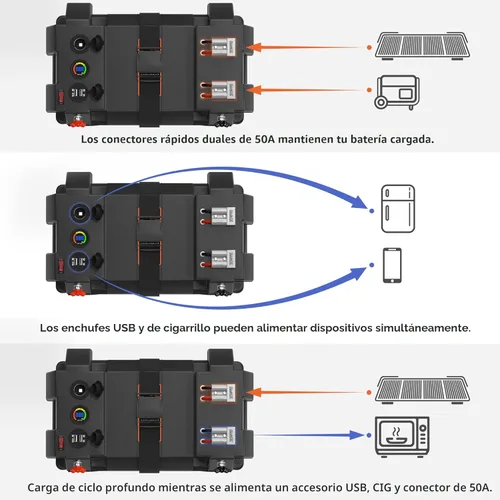 Los conectores rápidos duales de 50A mantienen tu batería cargada.

Los enchufes USB y de cigarrillo pueden alimentar dispositivos simultáneamente.

Carga de ciclo profundo mientras se alimenta un accesorio USB, CIG y conector de 50A.