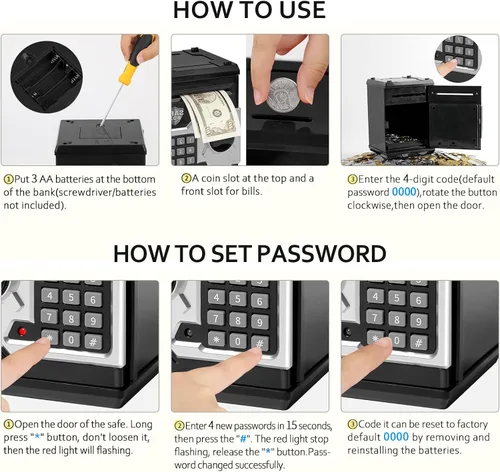 HOW TO USE

①Put 3 AA batteries at the bottom of the bank(screwdriver/batteries not included).

②A coin slot at the top and a front slot for bills.

③Enter the 4-digit code(default password 0000),rotate the button clockwise,then open the door.

HOW TO SET PASSWORD

4 5 6
7 8 9
* 0 #

4 5 6
7 8 9
* 0 #

4 5 6
7 8 9
* 0 #

①Open the door of the safe. Long press "*" button, don't loosen it, then the red light will flashing.

②Enter 4 new passwords in 15 seconds, then press the "#". The red light stop flashing, release the "*" button.Password changed successfully.

③Code it can be reset to factory default 0000 by removing and reinstalling the batteries.