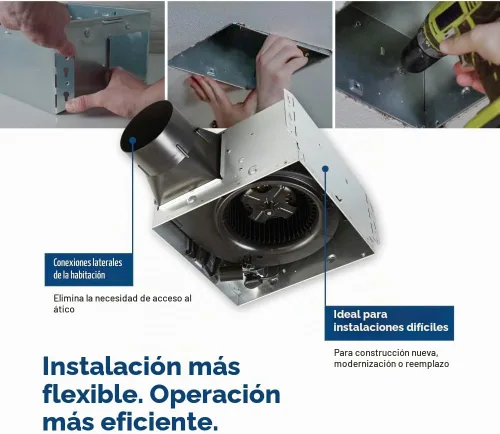 Conexiones laterales de la habitación

Elimina la necesidad de acceso al ático

Ideal para instalaciones difíciles

Para construcción nueva, modernización o reemplazo

Instalación más flexible. Operación más eficiente.