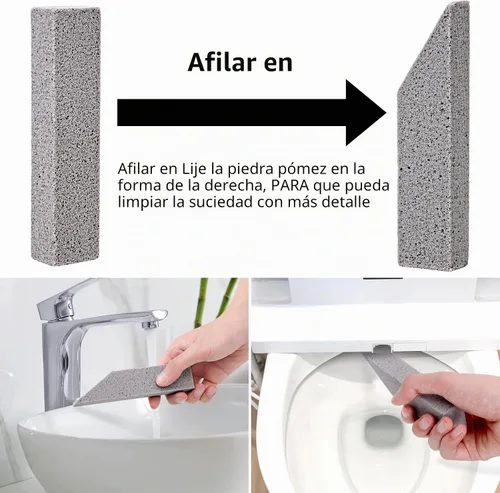 Afilar en

Afilar en Lije la piedra pómez en la forma de la derecha, PARA que pueda limpiar la suciedad con más detalle