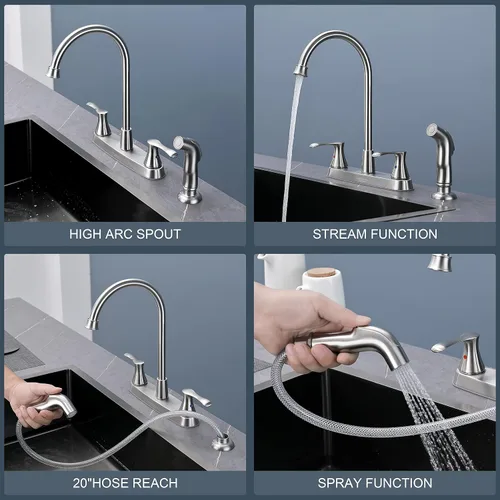 HIGH ARC SPOUT

STREAM FUNCTION

20"HOSE REACH

SPRAY FUNCTION