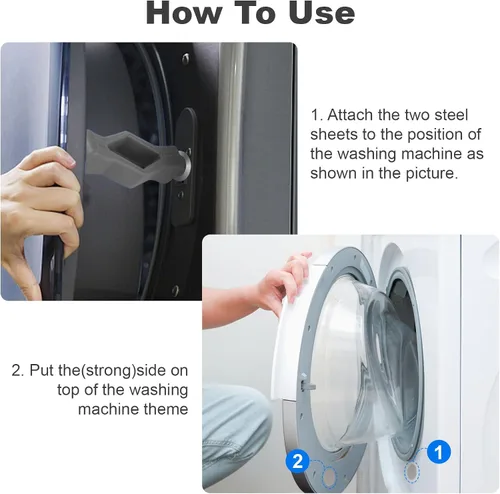 How To Use

1. Attach the two steel sheets to the position of the washing machine as shown in the picture.

2. Put the(strong)side on top of the washing machine theme

2

1