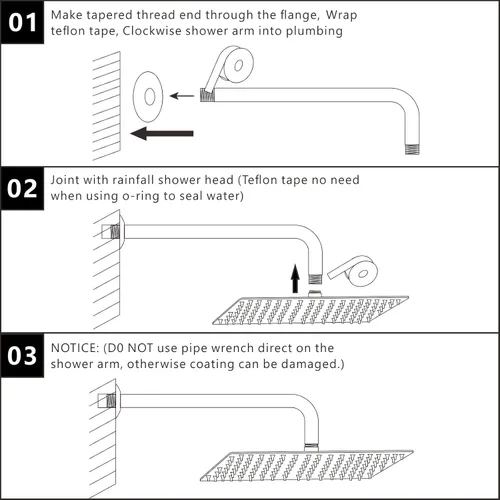 01
Make tapered thread end through the flange, Wrap teflon tape, Clockwise shower arm into plumbing

02
Joint with rainfall shower head (Teflon tape no need when using o-ring to seal water)

03
NOTICE: (D0 NOT use pipe wrench direct on the shower arm, otherwise coating can be damaged.)