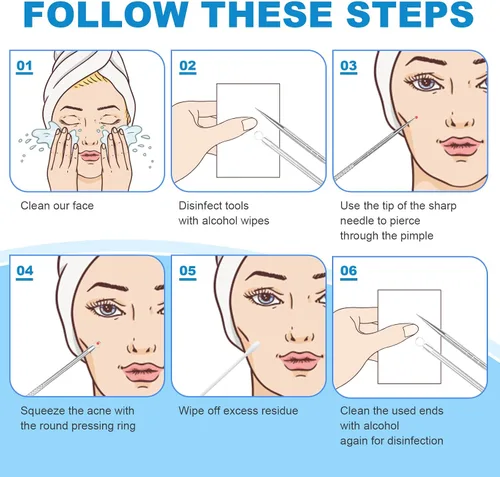 FOLLOW THESE STEPS

01

Clean our face

02

Disinfect tools with alcohol wipes

03

Use the tip of the sharp needle to pierce through the pimple

04

Squeeze the acne with the round pressing ring

05

Wipe off excess residue

06

Clean the used ends with alcohol again for disinfection