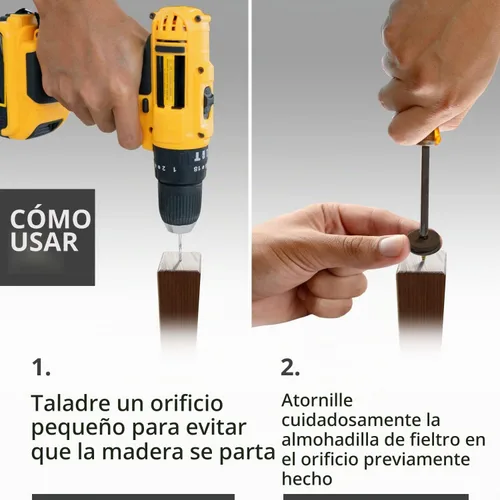 CÓMO USAR

1.

Taladre un orificio pequeño para evitar que la madera se parta

2.

Atornille cuidadosamente la almohadilla de fieltro en el orificio previamente hecho