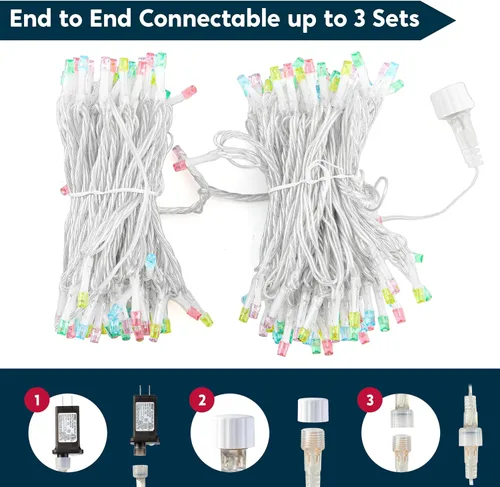 End to End Connectable up to 3 Sets

1

2

3