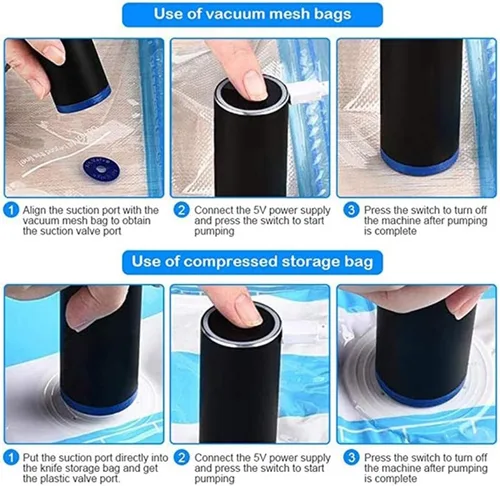 Use of vacuum mesh bags

1 Align the suction port with the vacuum mesh bag to obtain the suction valve port

2 Connect the 5V power supply and press the switch to start pumping

3 Press the switch to turn off the machine after pumping is complete

Use of compressed storage bag

1 Put the suction port directly into the knife storage bag and get the plastic valve port.

2 Connect the 5V power supply and press the switch to start pumping

3 Press the switch to turn off the machine after pumping is complete