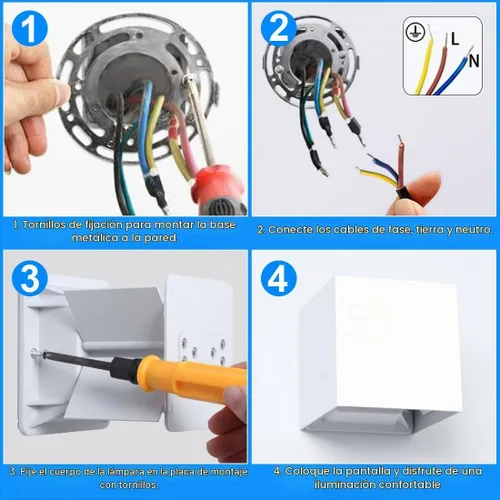 1

1. Tornillos de fijación para montar la base metálica a la pared.

2

L
N

2. Conecte los cables de fase, tierra y neutro.

3

3. Fije el cuerpo de la lámpara en la placa de montaje con tornillos.

4

4. Coloque la pantalla y disfrute de una iluminación confortable