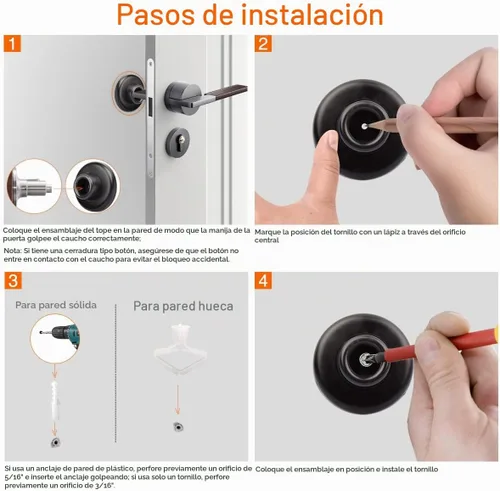 Pasos de instalación

1

Coloque el ensamblaje del tope en la pared de modo que la manija de la puerta golpee el caucho correctamente;

Nota: Si tiene una cerradura tipo botón, asegúrese de que el botón no entre en contacto con el caucho para evitar el bloqueo accidental.

2

Marque la posición del tornillo con un lápiz a través del orificio central

3

Para pared sólida

Para pared hueca

Si usa un anclaje de pared de plástico, perfore previamente un orificio de 5/16" e inserte el anclaje golpeando; si usa solo un tornillo, perfore previamente un orificio de 3/16".

4

Coloque el ensamblaje en posición e instale el tornillo