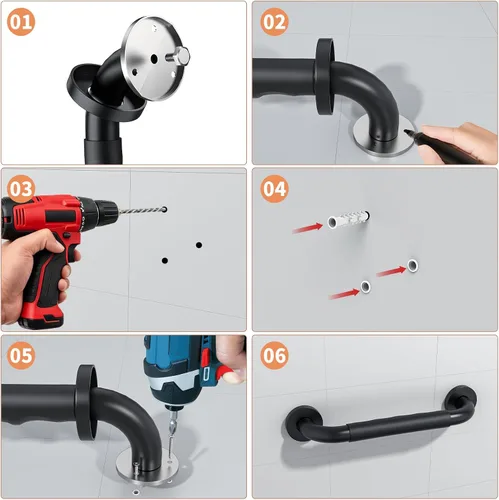 01

02

03

04

05

06