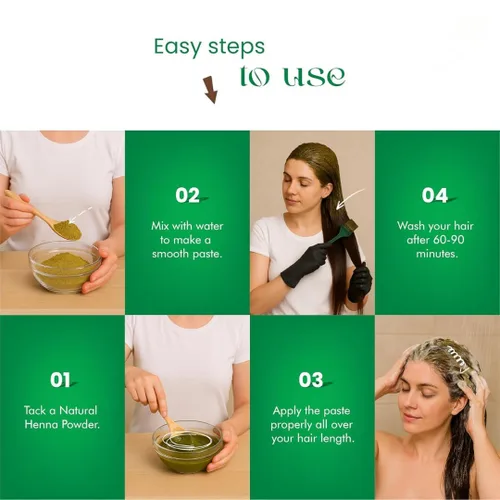 Easy steps
to use

02
Mix with water to make a smooth paste.

04
Wash your hair after 60-90 minutes.

01
Tack a Natural Henna Powder.

03
Apply the paste properly all over your hair length.